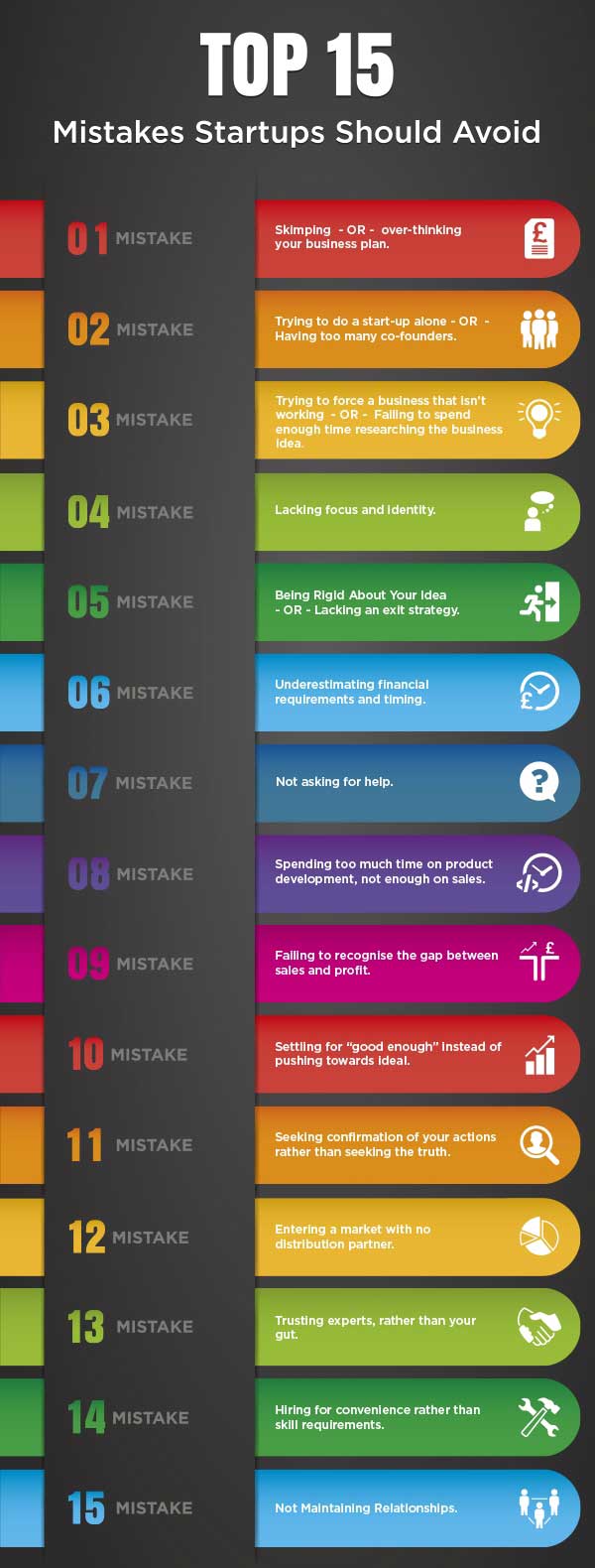 TOP 15
Mistakes Startups Should Avoid

01 MISTAKE
Skimping - OR - over-thinking your business plan.

02 MISTAKE
Trying to do a start-up alone - OR - Having too many co-founders.

03 MISTAKE
Trying to force a business that isn't working - OR - Failing to spend enough time researching the business idea.

04 MISTAKE
Lacking focus and identity.

05 MISTAKE
Being Rigid About Your Idea - OR - Lacking an exit strategy.

06 MISTAKE
Underestimating financial requirements and timing.

07 MISTAKE
Not asking for help.

08 MISTAKE
Spending too much time on product development, not enough on sales.

09 MISTAKE
Failing to recognise the gap between sales and profit.

10 MISTAKE
Settling for "good enough" instead of pushing towards ideal.

11 MISTAKE
Seeking confirmation of your actions rather than seeking the truth.

12 MISTAKE
Entering a market with no distribution partner.

13 MISTAKE
Trusting experts, rather than your gut.

14 MISTAKE
Hiring for convenience rather than skill requirements.

15 MISTAKE
Not Maintaining Relationships.