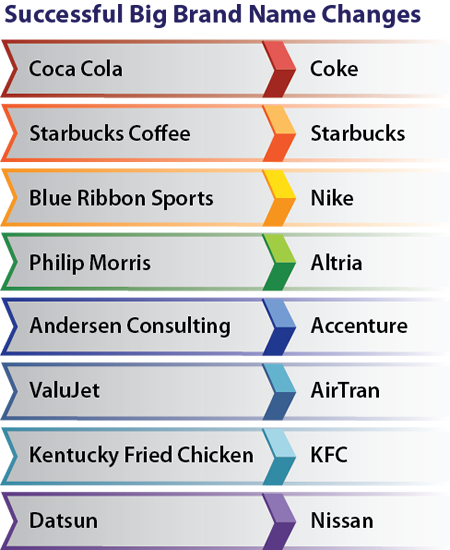 Successful Big Brand Name Changes

Coca Cola
Coke

Starbucks Coffee
Starbucks

Blue Ribbon Sports
Nike

Philip Morris
Altria

Andersen Consulting
Accenture

ValuJet
AirTran

Kentucky Fried Chicken
KFC

Datsun
Nissan