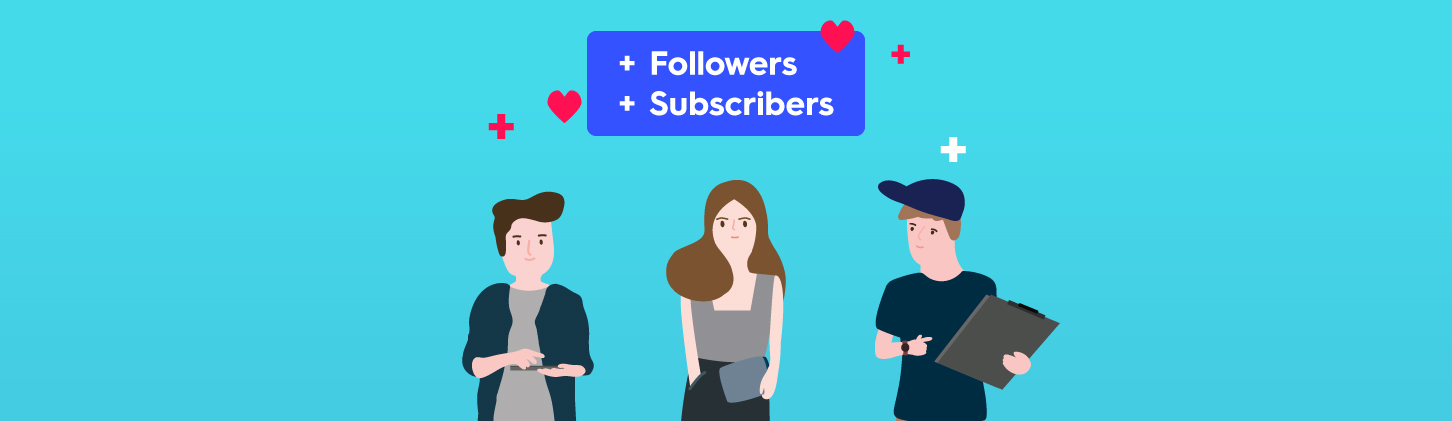 + Followers
+ Subscribers